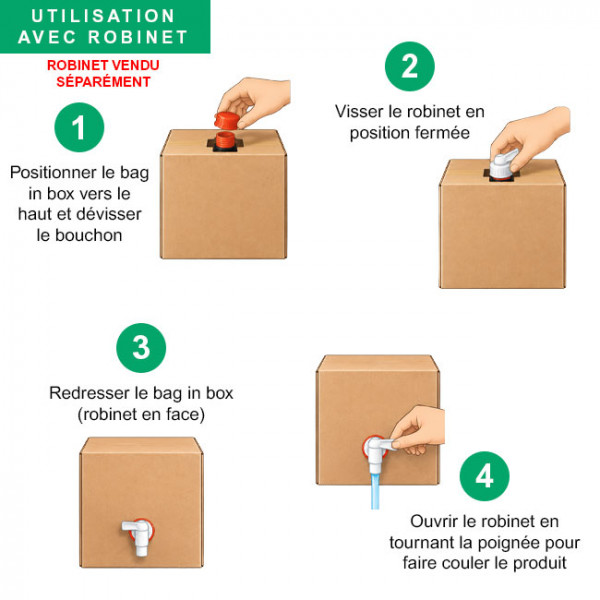 UTILISATION AVEC ROBINET

ROBINET VENDU SÉPARÉMENT

1

Positionner le bag in box vers le haut et dévisser le bouchon

2

Visser le robinet en position fermée

3

Redresser le bag in box (robinet en face)

4

Ouvrir le robinet en tournant la poignée pour faire couler le produit