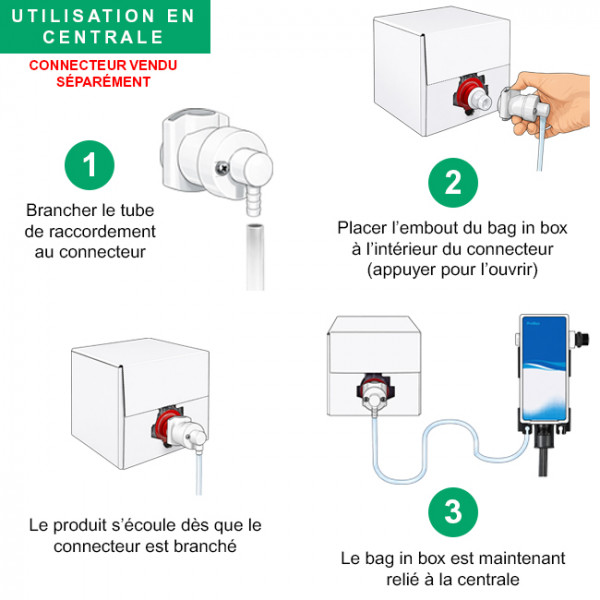 UTILISATION EN CENTRALE

CONNECTEUR VENDU SÉPARÉMENT

1

Brancher le tube de raccordement au connecteur

2

Placer l'embout du bag in box à l'intérieur du connecteur (appuyer pour l'ouvrir)

Le produit s'écoule dès que le connecteur est branché

3

Le bag in box est maintenant relié à la centrale