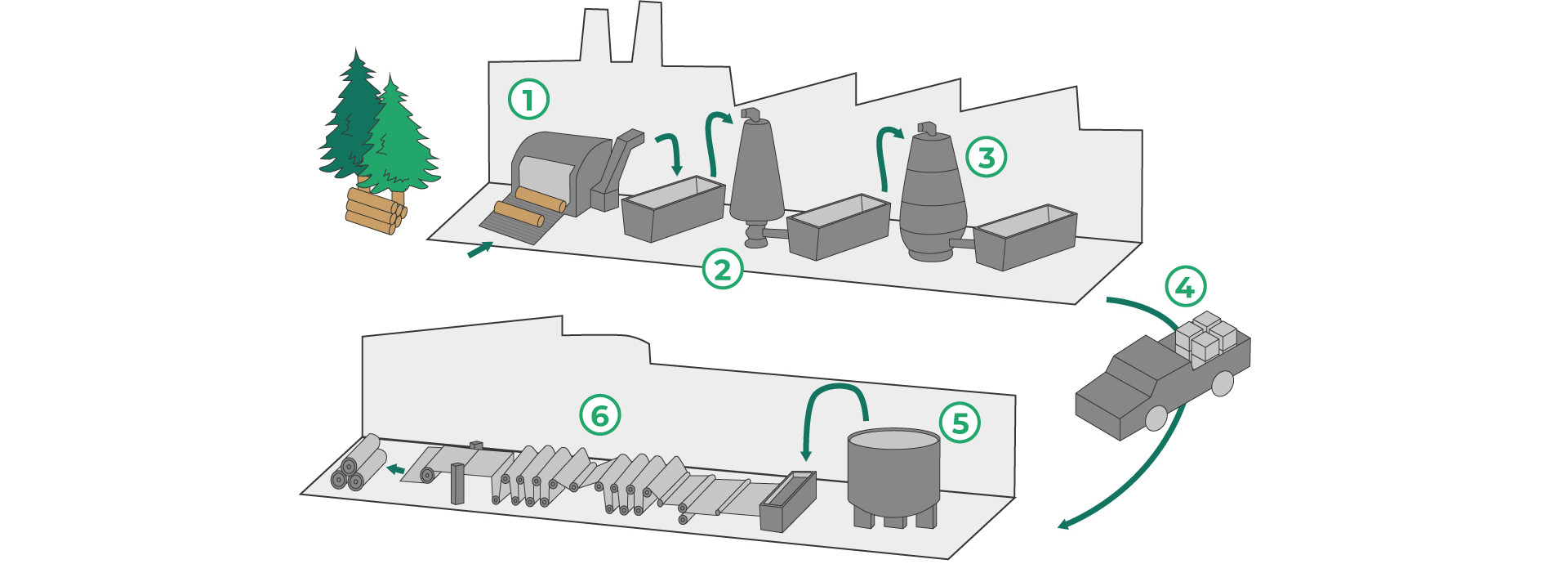 1

2

3

4

5

6